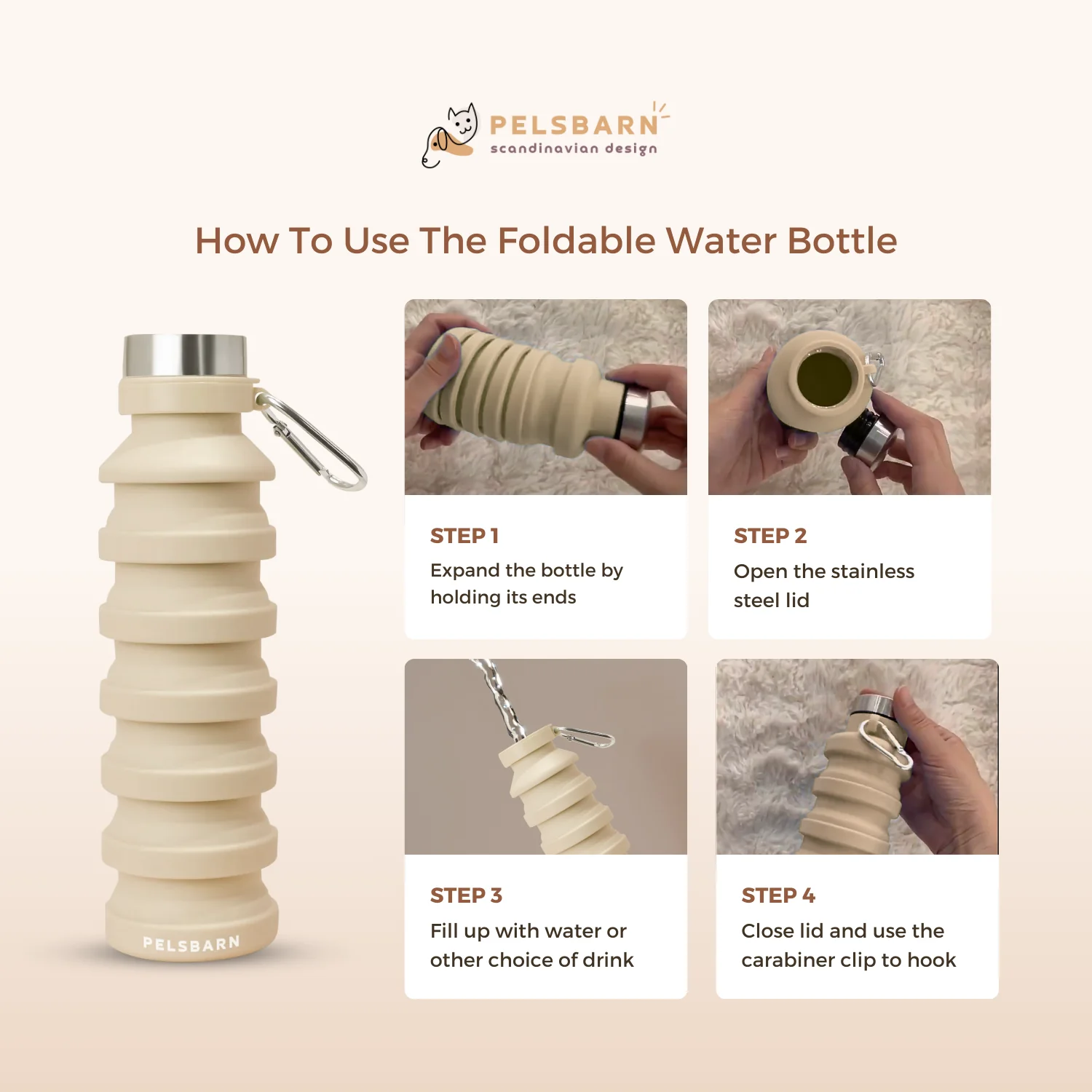 PELSBARN
scandinavian design

How To Use The Foldable Water Bottle

PELSBARN

STEP 1
Expand the bottle by holding its ends

STEP 2
Open the stainless steel lid

STEP 3
Fill up with water or other choice of drink

STEP 4
Close lid and use the carabiner clip to hook