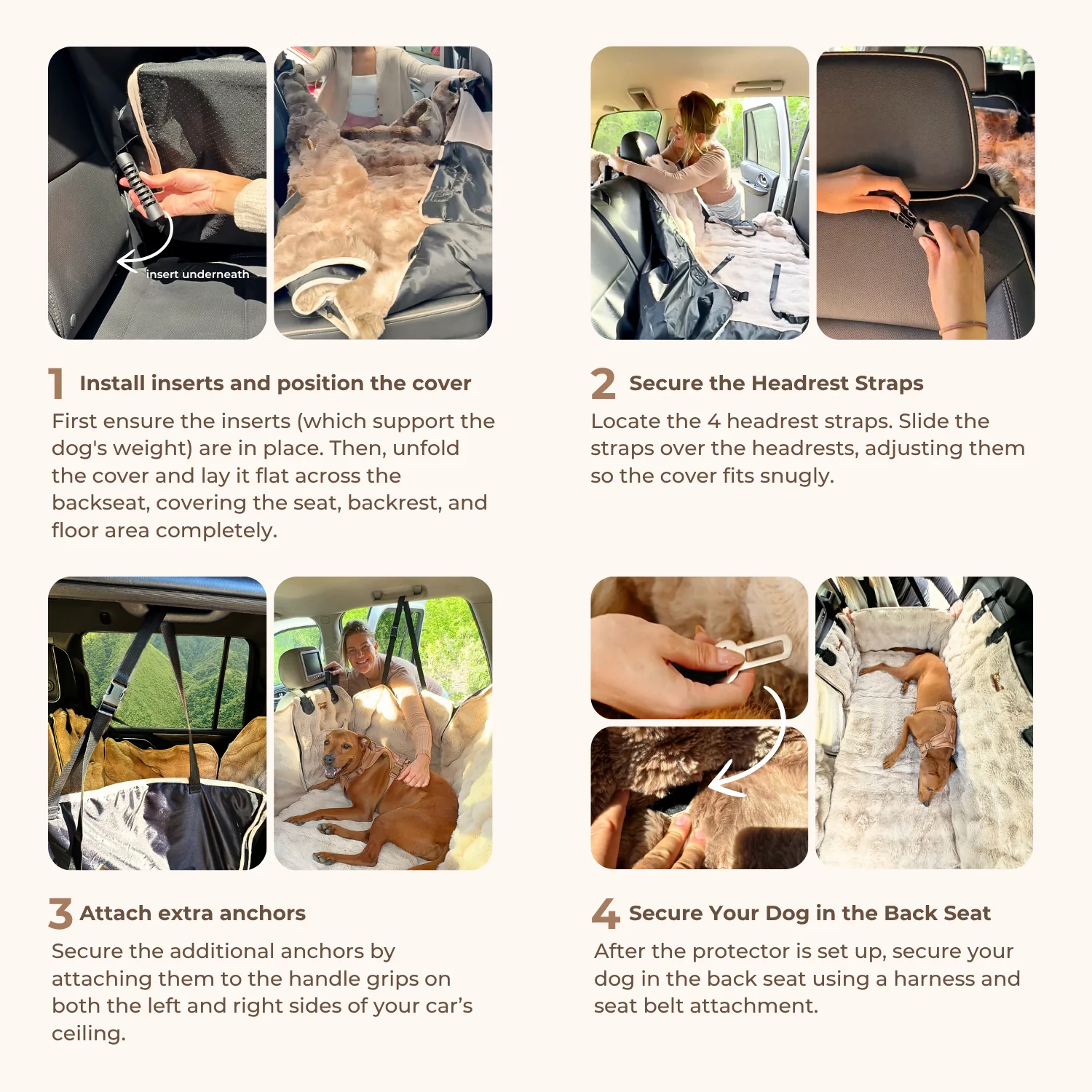 insert underneath

1 Install inserts and position the cover

First ensure the inserts (which support the dog's weight) are in place. Then, unfold the cover and lay it flat across the backseat, covering the seat, backrest, and floor area completely.

2 Secure the Headrest Straps

Locate the 4 headrest straps. Slide the straps over the headrests, adjusting them so the cover fits snugly.

3 Attach extra anchors

Secure the additional anchors by attaching them to the handle grips on both the left and right sides of your car's ceiling.

4 Secure Your Dog in the Back Seat

After the protector is set up, secure your dog in the back seat using a harness and seat belt attachment.