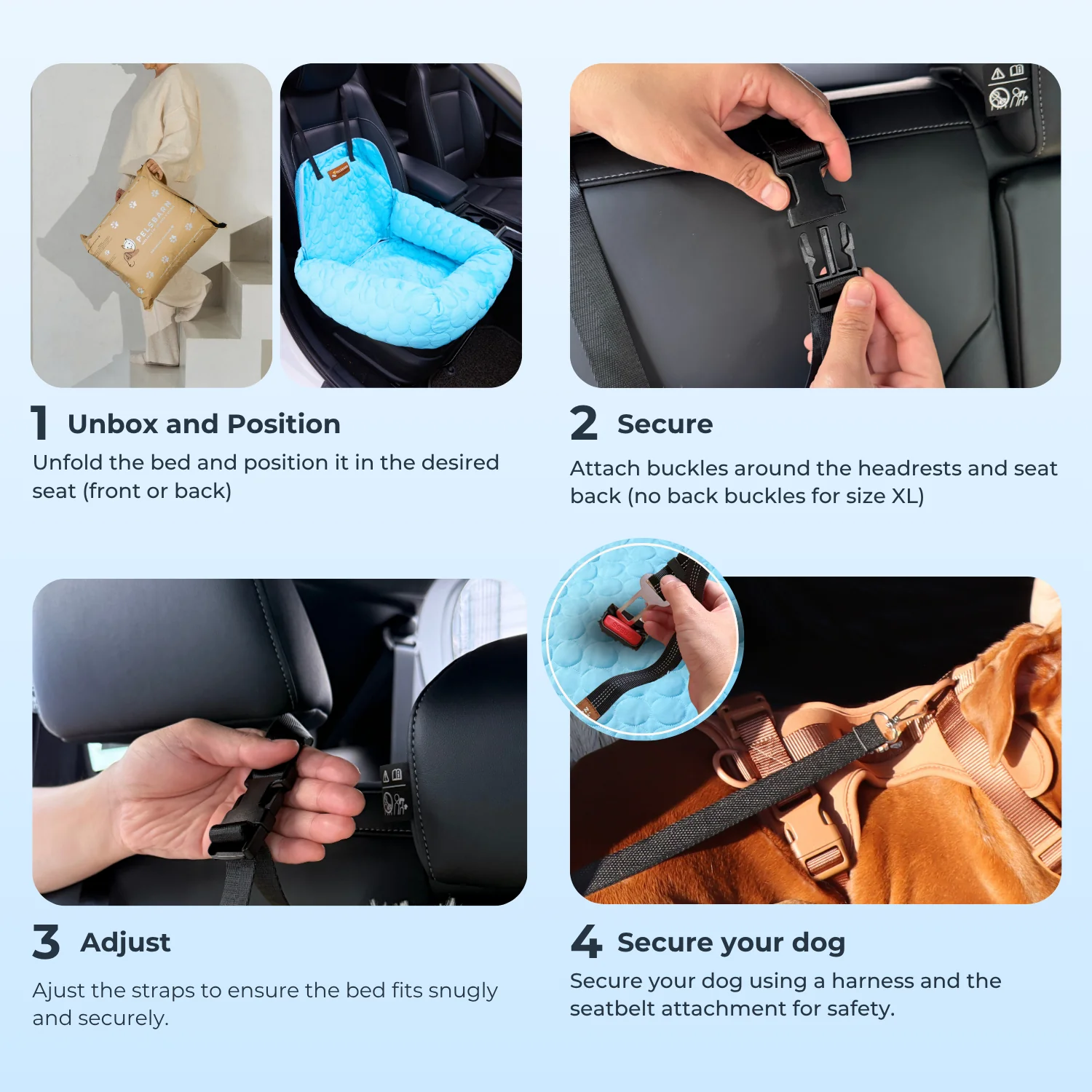 PELSBARN

1 Unbox and Position

Unfold the bed and position it in the desired seat (front or back)

2 Secure

Attach buckles around the headrests and seat back (no back buckles for size XL)

3 Adjust

Ajust the straps to ensure the bed fits snugly and securely.

4 Secure your dog

Secure your dog using a harness and the seatbelt attachment for safety.