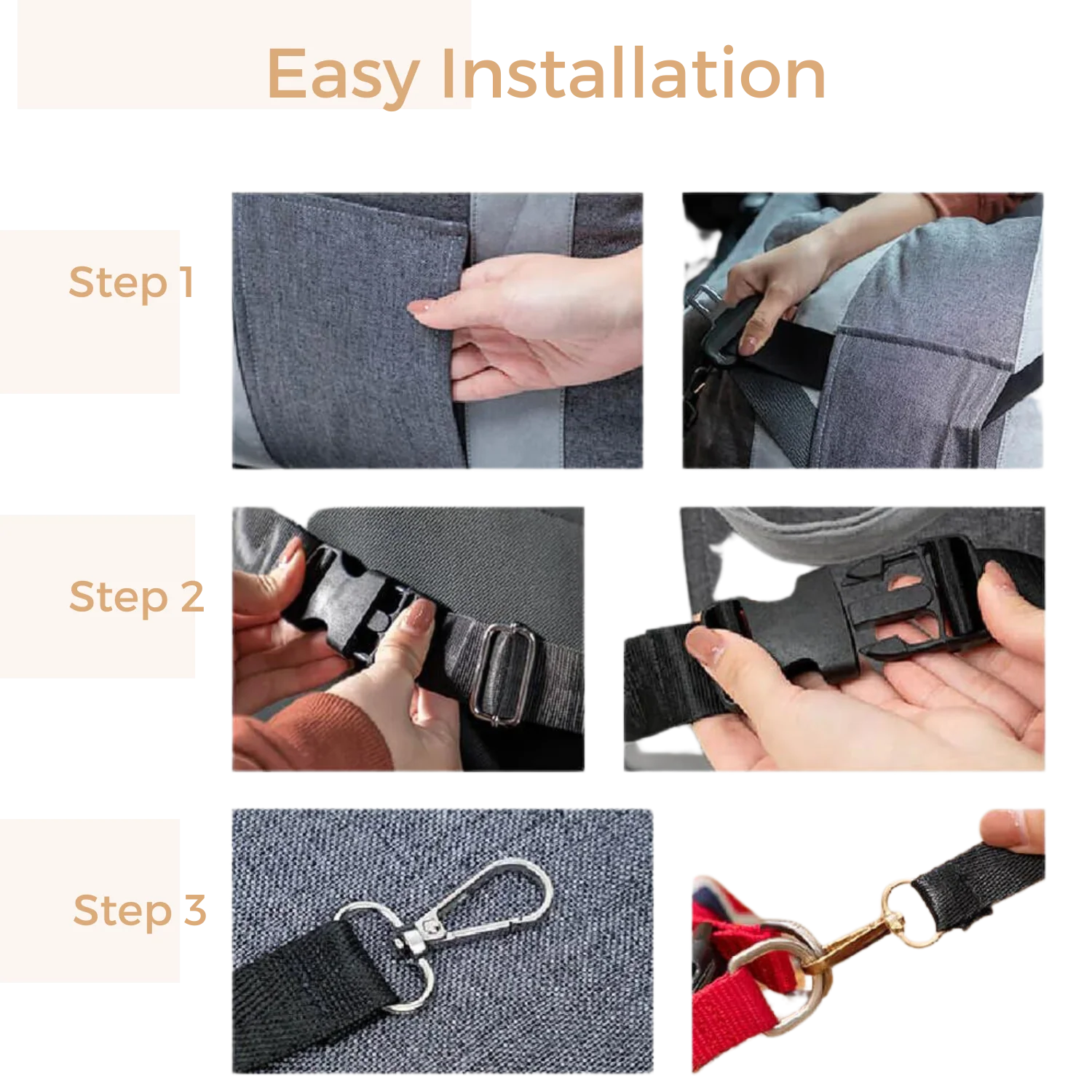 Easy Installation

Step 1

Step 2

Step 3